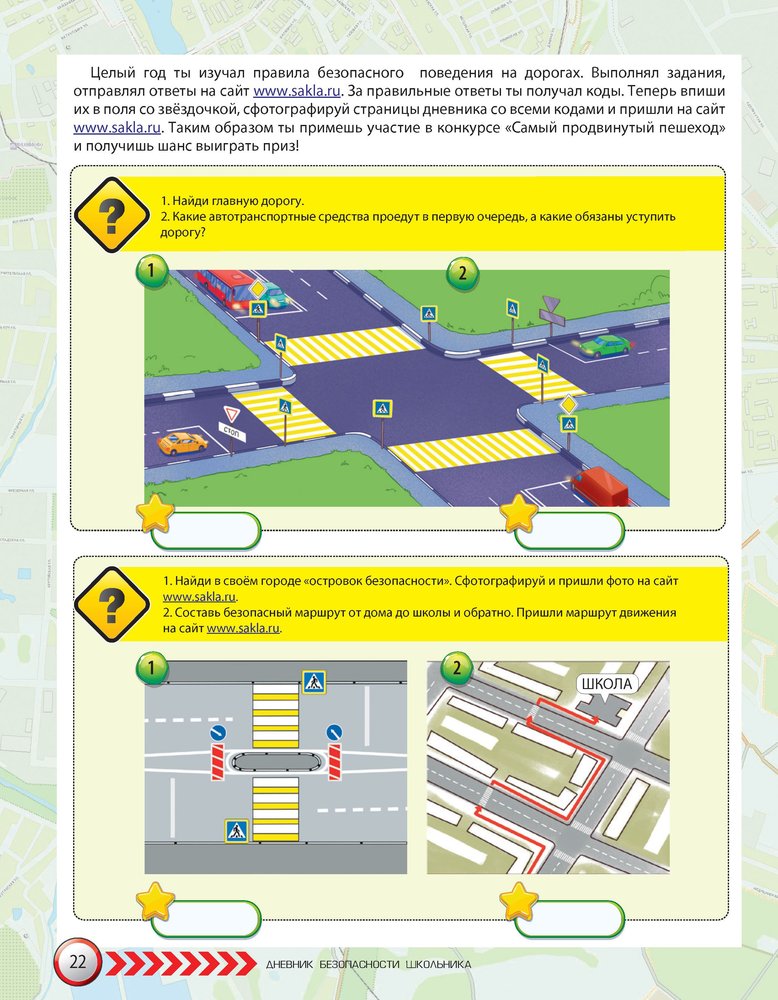 Целый год ты изучал правила безопасного поведения на дорогах. Выполнял задания, отправлял ответы на сайт www.sakla.ru. За правильные ответы ты получал коды. Теперь впиши их в поля со звёздочкой, сфотографируй страницы дневника со всеми кодами и пришли на сайт www.sakla.ru. Таким образом ты примешь участие в конкурсе «Самый продвинутый пешеход» и получишь шанс выиграть приз!

?

1. Найди главную дорогу.
2. Какие автотранспортные средства проедут в первую очередь, а какие обязаны уступить дорогу?

1

2

СТОП

?

1. Найди в своём городе «островок безопасности». Сфотографируй и пришли фото на сайт www.sakla.ru.
2. Составь безопасный маршрут от дома до школы и обратно. Пришли маршрут движения на сайт www.sakla.ru.

1

2

ШКОЛА

22

ДНЕВНИК БЕЗОПАСНОСТИ ШКОЛЬНИКА