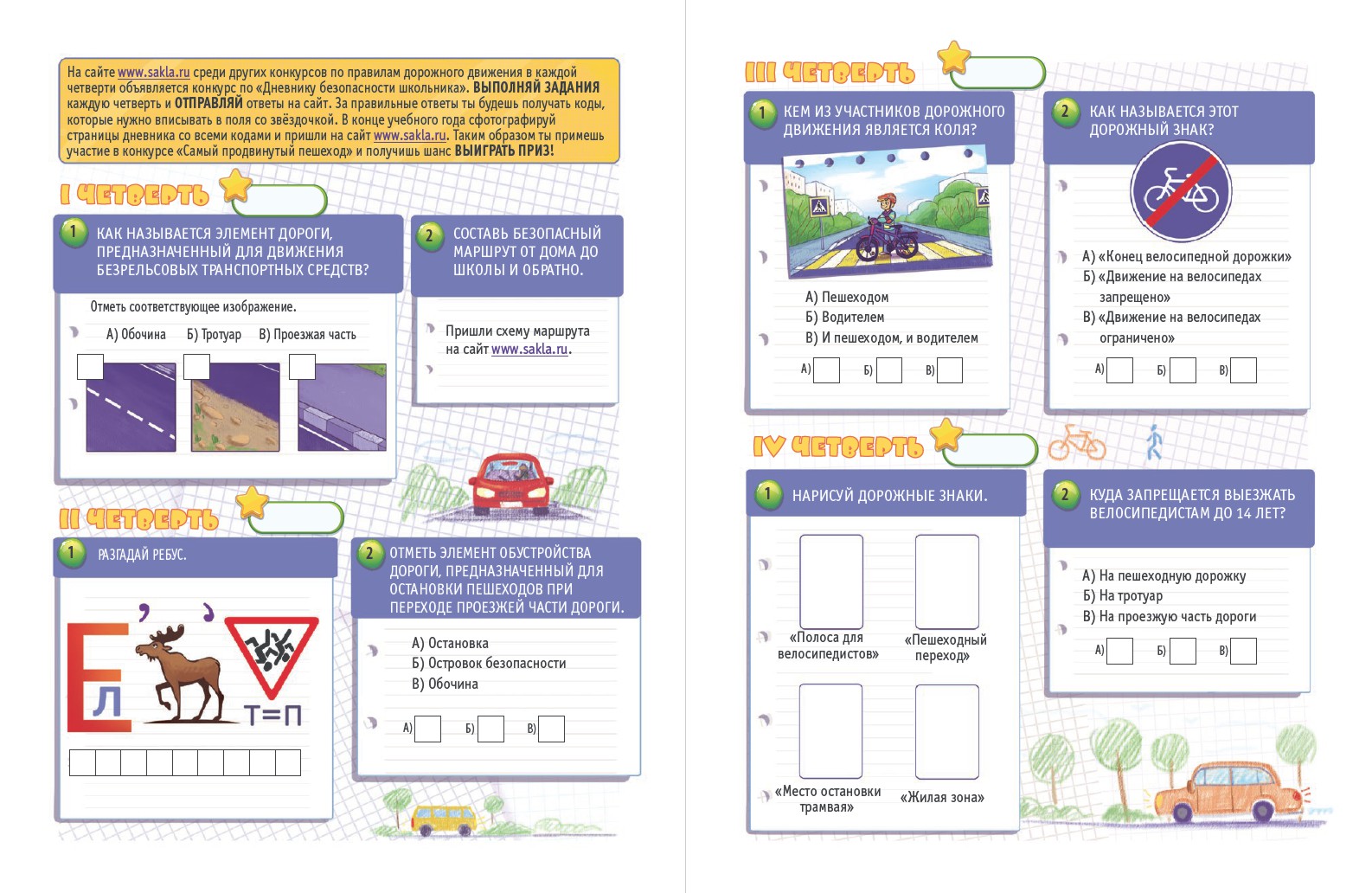 На сайте www.sakla.ru среди других конкурсов по правилам дорожного движения в каждой четверти объявляется конкурс по «Дневнику безопасности школьника». ВЫПОЛНЯЙ ЗАДАНИЯ каждую четверть и ОТПРАВЛЯЙ ответы на сайт. За правильные ответы ты будешь получать коды, которые нужно вписывать в поля со звёздочкой. В конце учебного года сфотографируй страницы дневника со всеми кодами и пришли на сайт www.sakla.ru. Таким образом ты примешь участие в конкурсе «Самый продвинутый пешеход» и получишь шанс ВЫИГРАТЬ ПРИЗ!

I ЧЕТВЕРТЬ

1 КАК НАЗЫВАЕТСЯ ЭЛЕМЕНТ ДОРОГИ, ПРЕДНАЗНАЧЕННЫЙ ДЛЯ ДВИЖЕНИЯ БЕЗРЕЛЬСОВЫХ ТРАНСПОРТНЫХ СРЕДСТВ?

Отметь соответствующее изображение.

А) Обочина Б) Тротуар В) Проезжая часть

2 СОСТАВЬ БЕЗОПАСНЫЙ МАРШРУТ ОТ ДОМА ДО ШКОЛЫ И ОБРАТНО.

Пришли схему маршрута на сайт www.sakla.ru.

II ЧЕТВЕРТЬ

1 РАЗГАДАЙ РЕБУС.

Е Л , , Т=П

2 ОТМЕТЬ ЭЛЕМЕНТ ОБУСТРОЙСТВА ДОРОГИ, ПРЕДНАЗНАЧЕННЫЙ ДЛЯ ОСТАНОВКИ ПЕШЕХОДОВ ПРИ ПЕРЕХОДЕ ПРОЕЗЖЕЙ ЧАСТИ ДОРОГИ.

А) Остановка
Б) Островок безопасности
В) Обочина

А) Б) В)

III ЧЕТВЕРТЬ

1 КЕМ ИЗ УЧАСТНИКОВ ДОРОЖНОГО ДВИЖЕНИЯ ЯВЛЯЕТСЯ КОЛЯ?

А) Пешеходом
Б) Водителем
В) И пешеходом, и водителем

А) Б) В)

2 КАК НАЗЫВАЕТСЯ ЭТОТ ДОРОЖНЫЙ ЗНАК?

А) «Конец велосипедной дорожки»
Б) «Движение на велосипедах запрещено»
В) «Движение на велосипедах ограничено»

А) Б) В)

IV ЧЕТВЕРТЬ

1 НАРИСУЙ ДОРОЖНЫЕ ЗНАКИ.

«Полоса для велосипедистов»
«Пешеходный переход»
«Место остановки трамвая»
«Жилая зона»

2 КУДА ЗАПРЕЩАЕТСЯ ВЫЕЗЖАТЬ ВЕЛОСИПЕДИСТАМ ДО 14 ЛЕТ?

А) На пешеходную дорожку
Б) На тротуар
В) На проезжую часть дороги

А) Б) В)